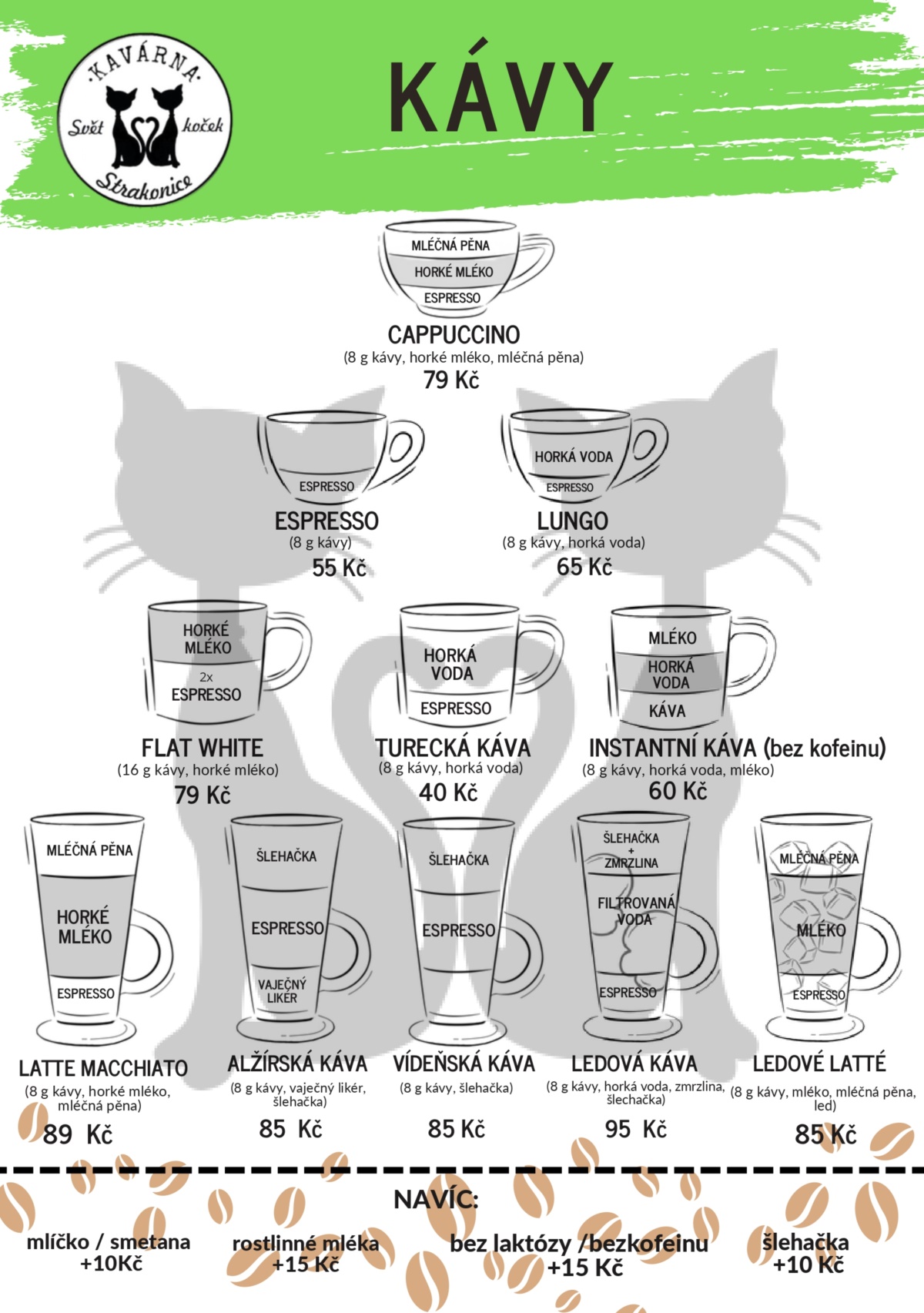 ·KAVÁRNA·
Svět koček
Strakonice

KÁVY

MLÉČNÁ PĚNA
HORKÉ MLÉKO
ESPRESSO
CAPPUCCINO
(8 g kávy, horké mléko, mléčná pěna)
79 Kč

ESPRESSO
ESPRESSO
(8 g kávy)
55 Kč

HORKÁ VODA
ESPRESSO
LUNGO
(8 g kávy, horká voda)
65 Kč

HORKÉ MLÉKO
2x ESPRESSO
FLAT WHITE
(16 g kávy, horké mléko)
79 Kč

HORKÁ VODA
ESPRESSO
TURECKÁ KÁVA
(8 g kávy, horká voda)
40 Kč

MLÉKO
HORKÁ VODA
KÁVA
INSTANTNÍ KÁVA (bez kofeinu)
(8 g kávy, horká voda, mléko)
60 Kč

MLÉČNÁ PĚNA
HORKÉ MLÉKO
ESPRESSO
LATTE MACCHIATO
(8 g kávy, horké mléko, mléčná pěna)
89 Kč

ŠLEHAČKA
ESPRESSO
VAJEČNÝ LIKÉR
ALŽÍRSKÁ KÁVA
(8 g kávy, vaječný likér, šlehačka)
85 Kč

ŠLEHAČKA
ESPRESSO
VÍDEŇSKÁ KÁVA
(8 g kávy, šlehačka)
85 Kč

ŠLEHAČKA + ZMRZLINA
FILTROVANÁ VODA
ESPRESSO
LEDOVÁ KÁVA
(8 g kávy, horká voda, zmrzlina, šlechačka)
95 Kč

MLÉČNÁ PĚNA
MLÉKO
ESPRESSO
LEDOVÉ LATTÉ
(8 g kávy, mléko, mléčná pěna, led)
85 Kč

NAVÍC:
mlíčko / smetana +10Kč
rostlinné mléka +15 Kč
bez laktózy /bezkofeinu +15 Kč
šlehačka +10 Kč